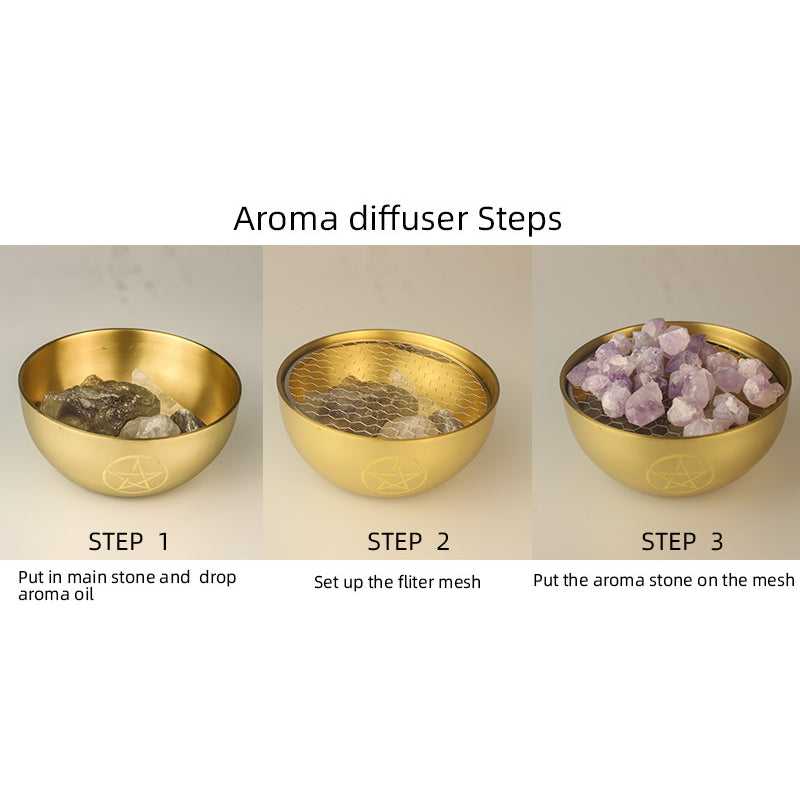 Aroma diffuser Steps

STEP 1

Put in main stone and drop aroma oil

STEP 2

Set up the fliter mesh

STEP 3

Put the aroma stone on the mesh